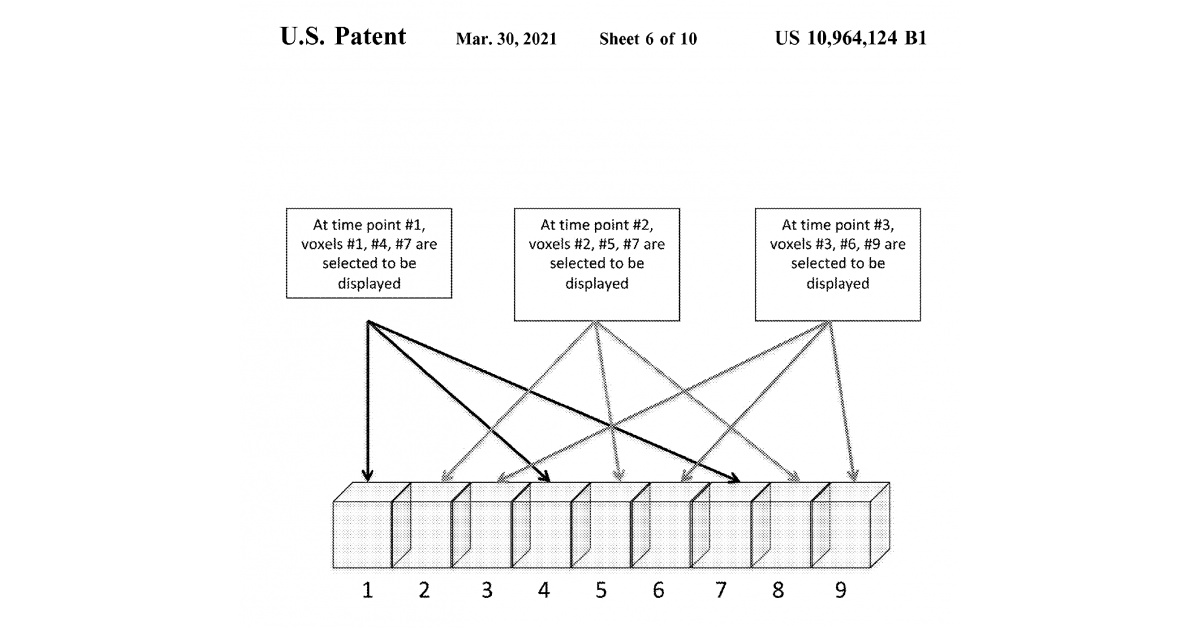 U.S. Patent Mar. 30, 2021 Sheet 6 of 10 US 10,964,124 B1

At time point #1, voxels #1, #4, #7 are selected to be displayed

At time point #2, voxels #2, #5, #7 are selected to be displayed

At time point #3, voxels #3, #6, #9 are selected to be displayed

1 2 3 4 5 6 7 8 9