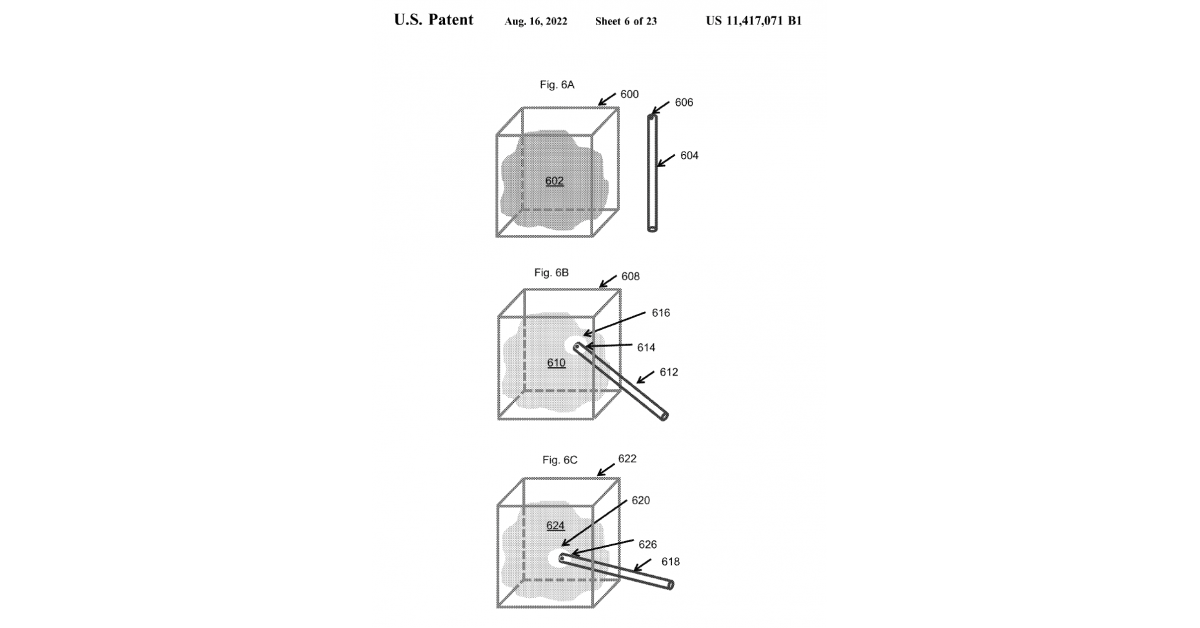 U.S. Patent Aug. 16, 2022 Sheet 6 of 23 US 11,417,071 B1

Fig. 6A

600

606

604

602

Fig. 6B

608

616

614

610

612

Fig. 6C

622

620

624

626

618