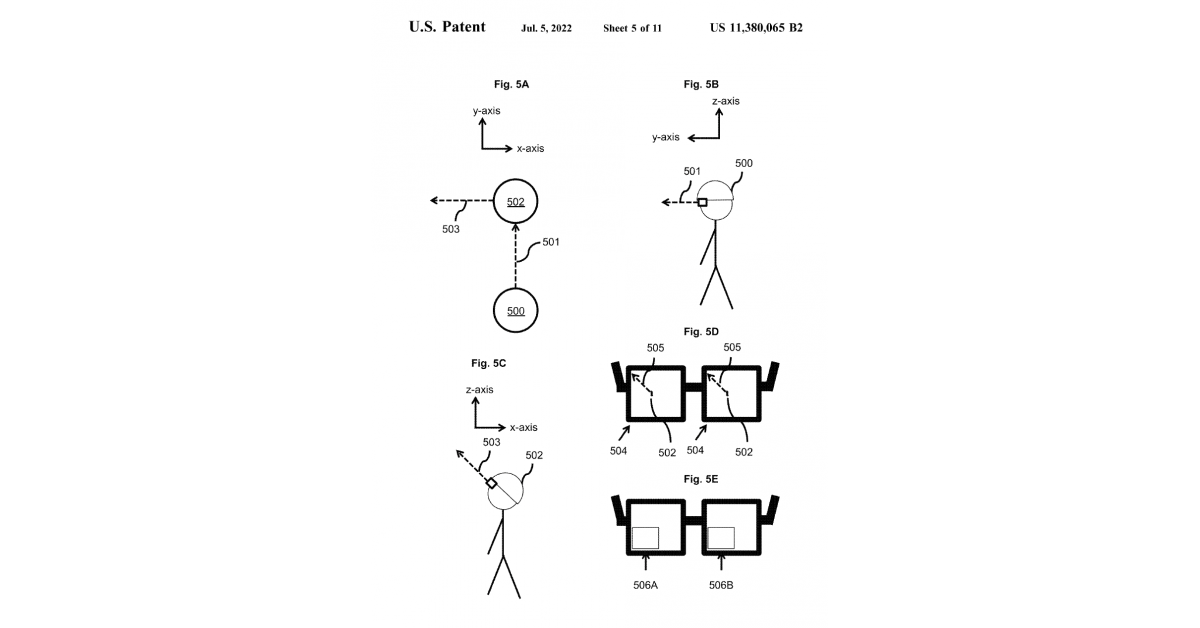 U.S. Patent Jul. 5, 2022 Sheet 5 of 11 US 11,380,065 B2

Fig. 5A

y-axis
x-axis

502
503
501
500

Fig. 5B

z-axis
y-axis

501
500

Fig. 5C

z-axis
x-axis

503
502

Fig. 5D

505
505
504
502
504
502

Fig. 5E

506A
506B