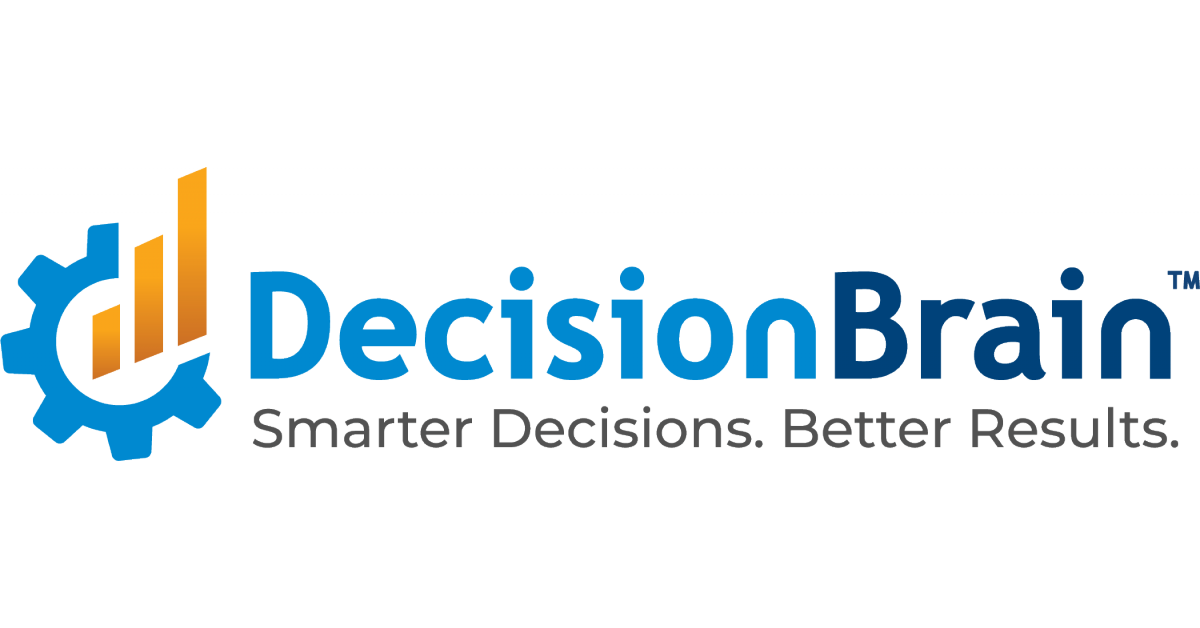 DecisionBrain™
Smarter Decisions. Better Results.